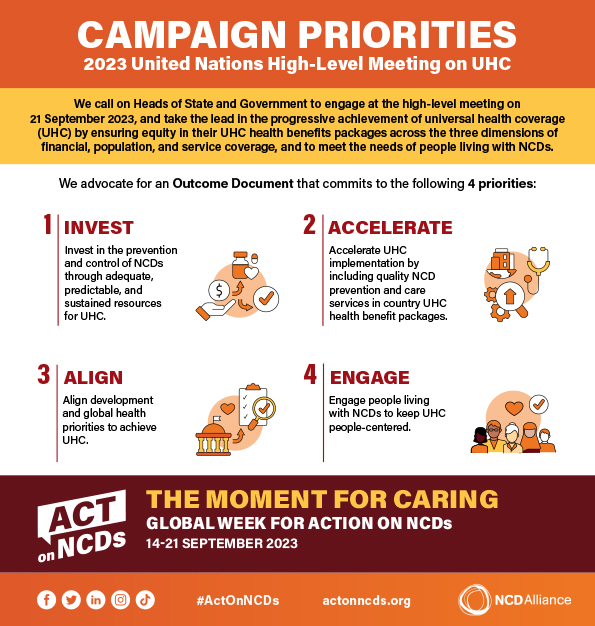 CAMPAIGN PRIORITIES
2023 United Nations High-Level Meeting on UHC

We call on Heads of State and Government to engage at the high-level meeting on 21 September 2023, and take the lead in the progressive achievement of universal health coverage (UHC) by ensuring equity in their UHC health benefits packages across the three dimensions of financial, population, and service coverage, and to meet the needs of people living with NCDs.

We advocate for an Outcome Document that commits to the following 4 priorities:

1 INVEST
Invest in the prevention and control of NCDs through adequate, predictable, and sustained resources for UHC.

2 ACCELERATE
Accelerate UHC implementation by including quality NCD prevention and care services in country UHC health benefit packages.

3 ALIGN
Align development and global health priorities to achieve UHC.

4 ENGAGE
Engage people living with NCDs to keep UHC people-centered.

ACT on NCDs
THE MOMENT FOR CARING
GLOBAL WEEK FOR ACTION ON NCDs
14-21 SEPTEMBER 2023

#ActOnNCDs actonncds.org NCDAlliance